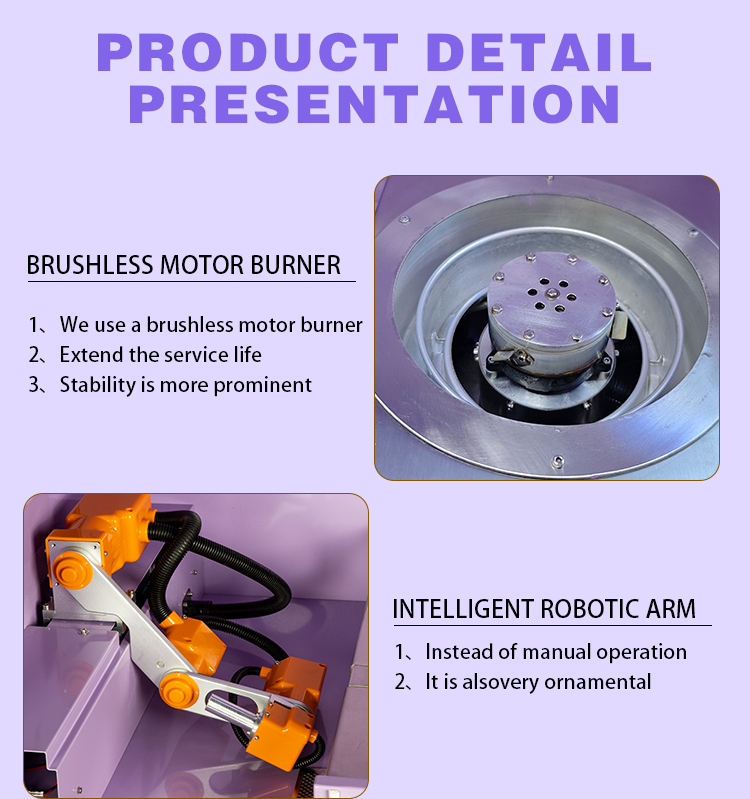 PRODUCT DETAIL PRESENTATION

BRUSHLESS MOTOR BURNER

1、We use a brushless motor burner
2、Extend the service life
3、Stability is more prominent

INTELLIGENT ROBOTIC ARM

1、Instead of manual operation
2、It is alsovery ornamental